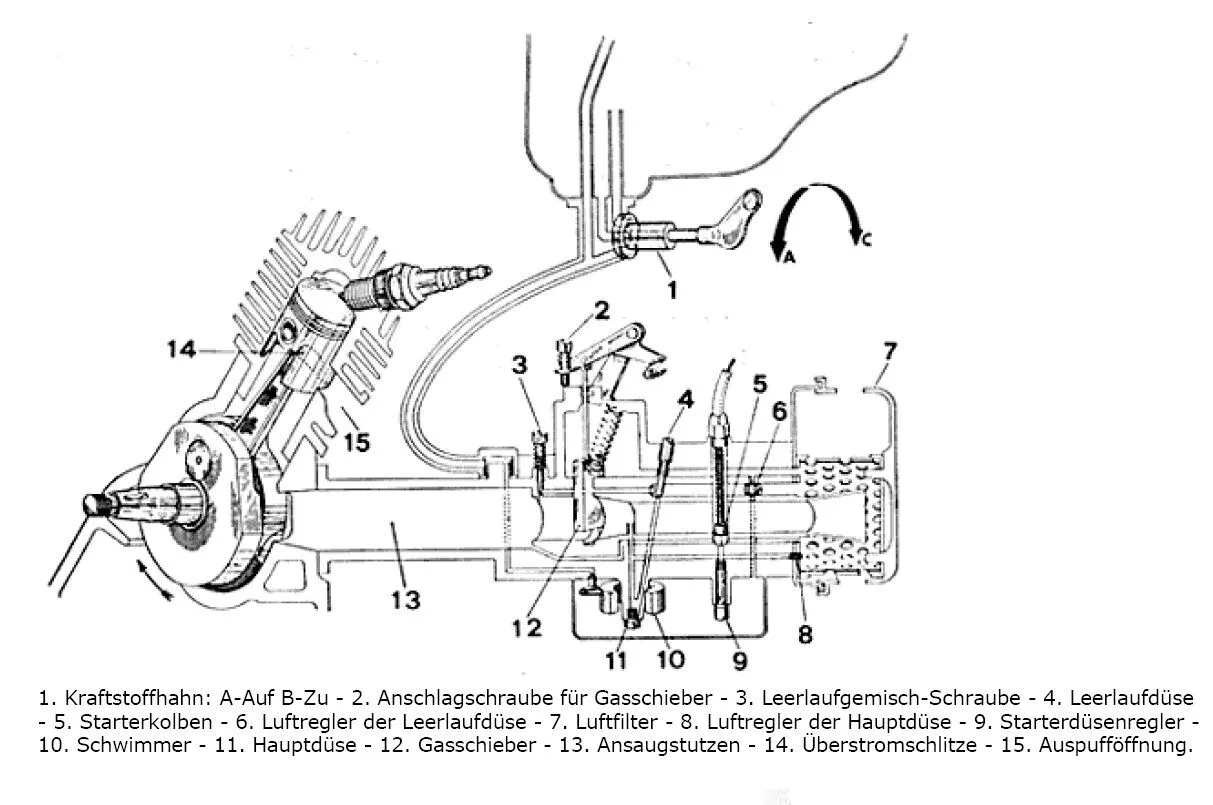 A
C
1
2
3
4
5
6
7
14
15
13
12
11
10
9
8

1. Kraftstoffhahn: A-Auf B-Zu - 2. Anschlagschraube für Gasschieber - 3. Leerlaufgemisch-Schraube - 4. Leerlaufdüse - 5. Starterkolben - 6. Luftregler der Leerlaufdüse - 7. Luftfilter - 8. Luftregler der Hauptdüse - 9. Starterdüsenregler - 10. Schwimmer - 11. Hauptdüse - 12. Gasschieber - 13. Ansaugstutzen - 14. Überstromschlitze - 15. Auspufföffnung.