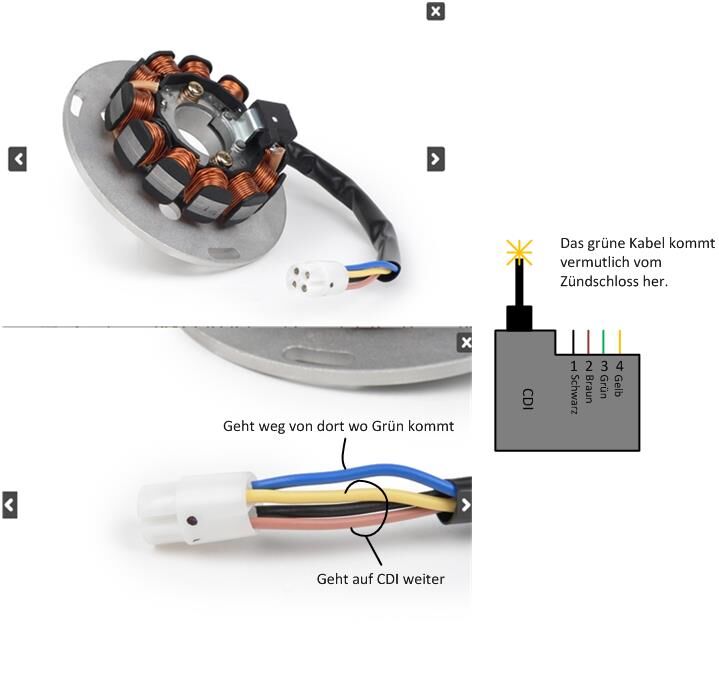 Das grüne Kabel kommt vermutlich vom Zündschloss her.

CDI

1 Schwarz
2 Braun
3 Grün
4 Gelb

Geht weg von dort wo Grün kommt

Geht auf CDI weiter