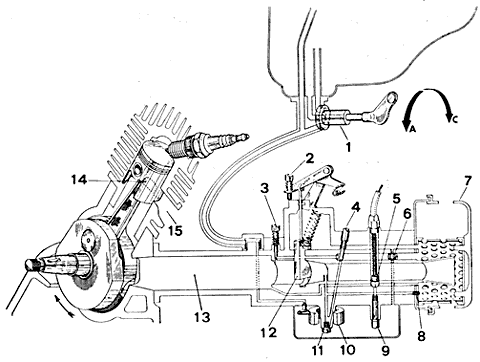 A
C
1
2
3
4
5
6
7
14
15
13
12
11
10
9
8