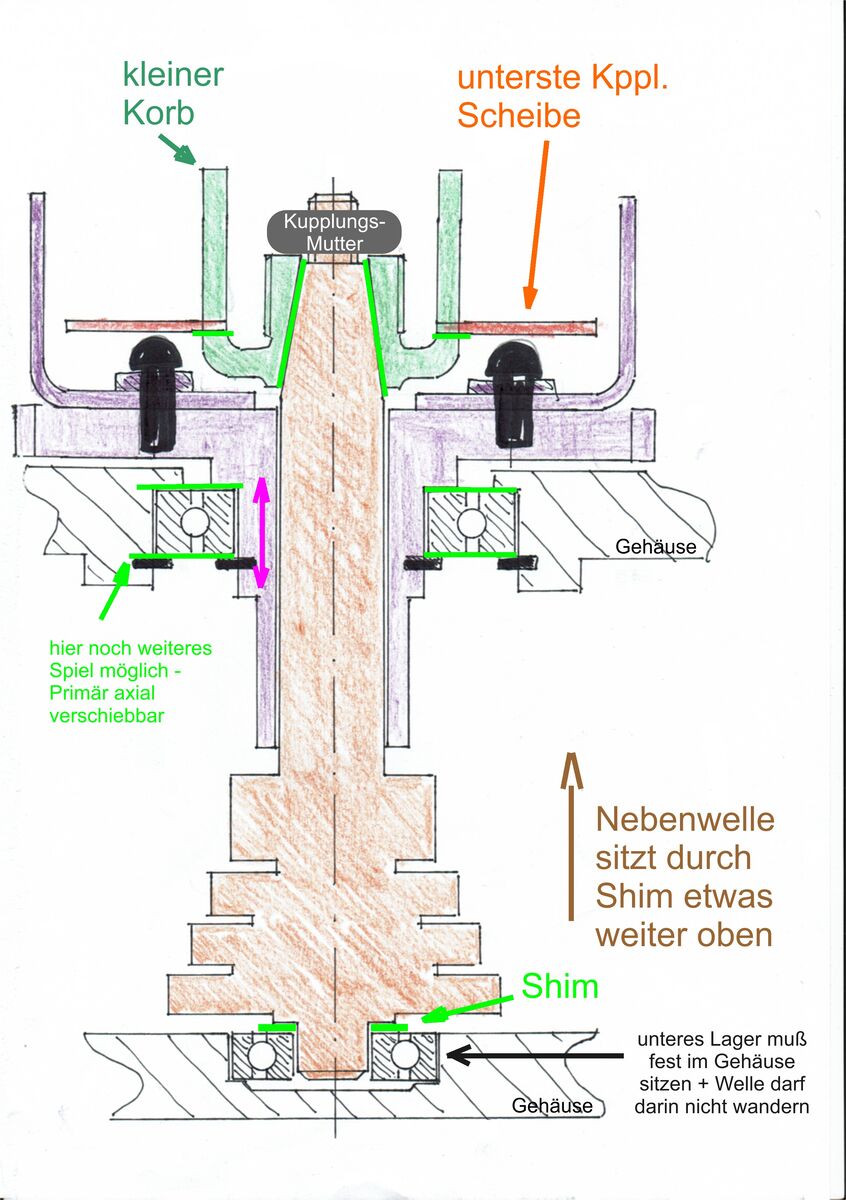 kleiner Korb

unterste Kppl. Scheibe

Kupplungs-Mutter

Gehäuse

hier noch weiteres Spiel möglich - Primär axial verschiebbar

Nebenwelle sitzt durch Shim etwas weiter oben

Shim

unteres Lager muß fest im Gehäuse sitzen + Welle darf darin nicht wandern

Gehäuse