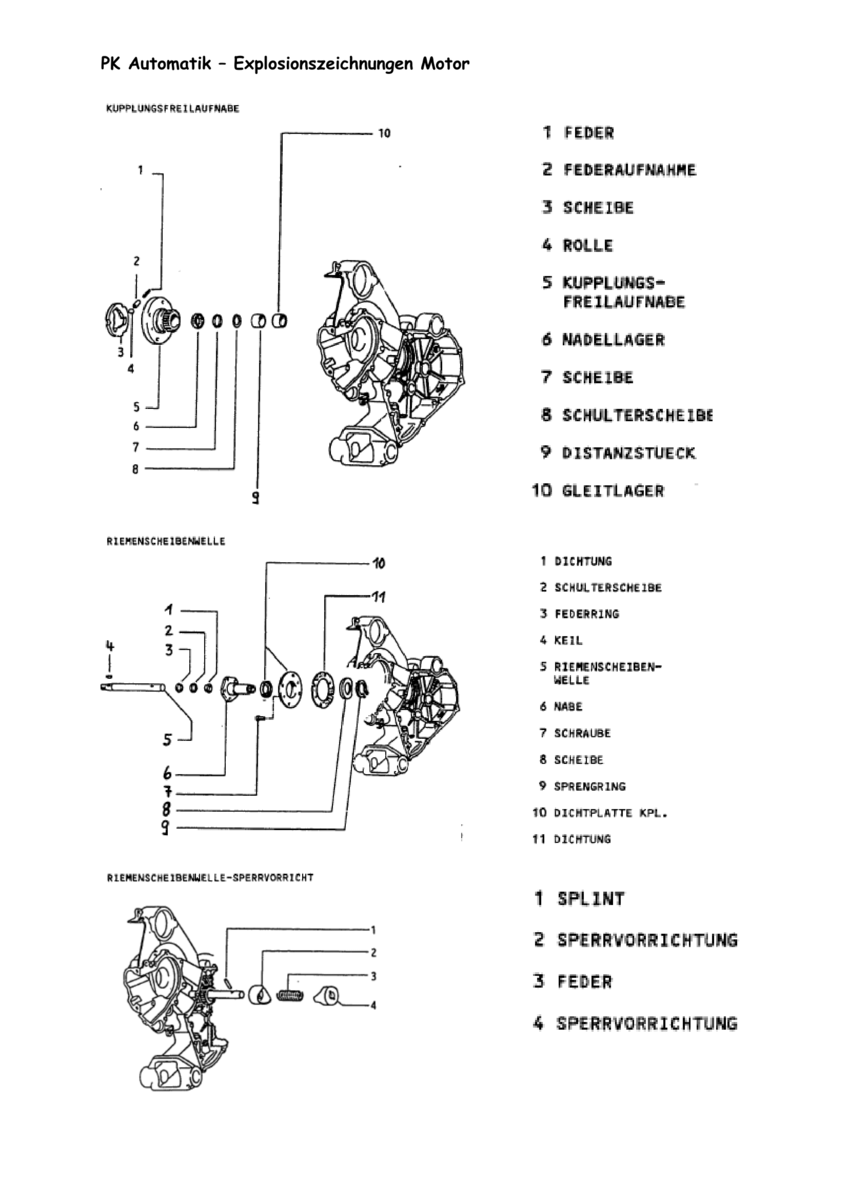 PK Automatik – Explosionszeichnungen Motor

KUPPLUNGSFREILAUFNABE

10
1
2
3
4
5
6
7
8
9

1 FEDER
2 FEDERAUFNAHME
3 SCHEIBE
4 ROLLE
5 KUPPLUNGS-FREILAUFNABE
6 NADELLAGER
7 SCHEIBE
8 SCHULTERSCHEIBE
9 DISTANZSTUECK
10 GLEITLAGER

RIEMENSCHEIBENWELLE

10
11
1
2
3
4
5
6
7
8
9

1 DICHTUNG
2 SCHULTERSCHEIBE
3 FEDERRING
4 KEIL
5 RIEMENSCHEIBEN-WELLE
6 NABE
7 SCHRAUBE
8 SCHEIBE
9 SPRENGRING
10 DICHTPLATTE KPL.
11 DICHTUNG

RIEMENSCHEIBENWELLE-SPERRVORRICHT

1
2
3
4

1 SPLINT
2 SPERRVORRICHTUNG
3 FEDER
4 SPERRVORRICHTUNG