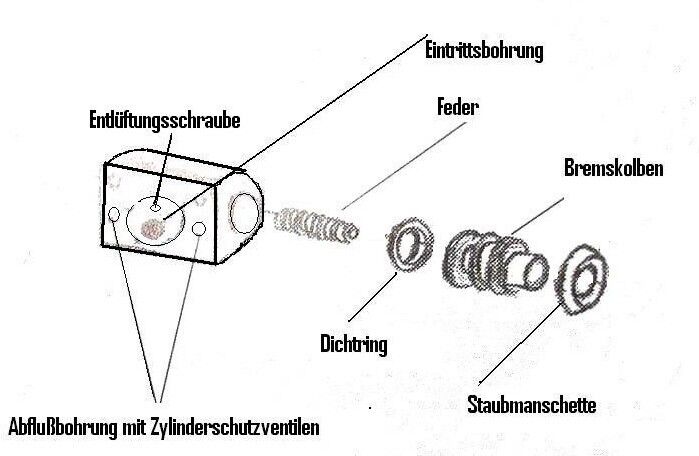 Eintrittsbohrung

Feder

Entlüftungsschraube

Bremskolben

Dichtring

Staubmanschette

Abflußbohrung mit Zylinderschutzventilen