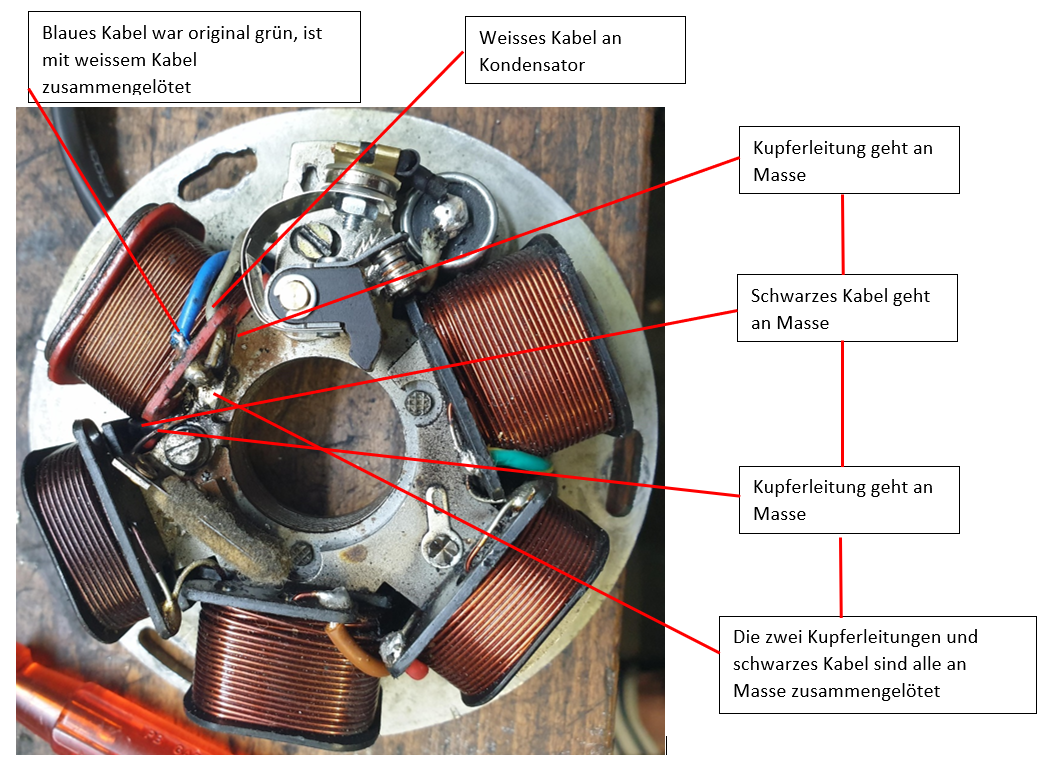 Blaues Kabel war original grün, ist mit weissem Kabel zusammengelötet

Weisses Kabel an Kondensator

Kupferleitung geht an Masse

Schwarzes Kabel geht an Masse

Kupferleitung geht an Masse

Die zwei Kupferleitungen und schwarzes Kabel sind alle an Masse zusammengelötet