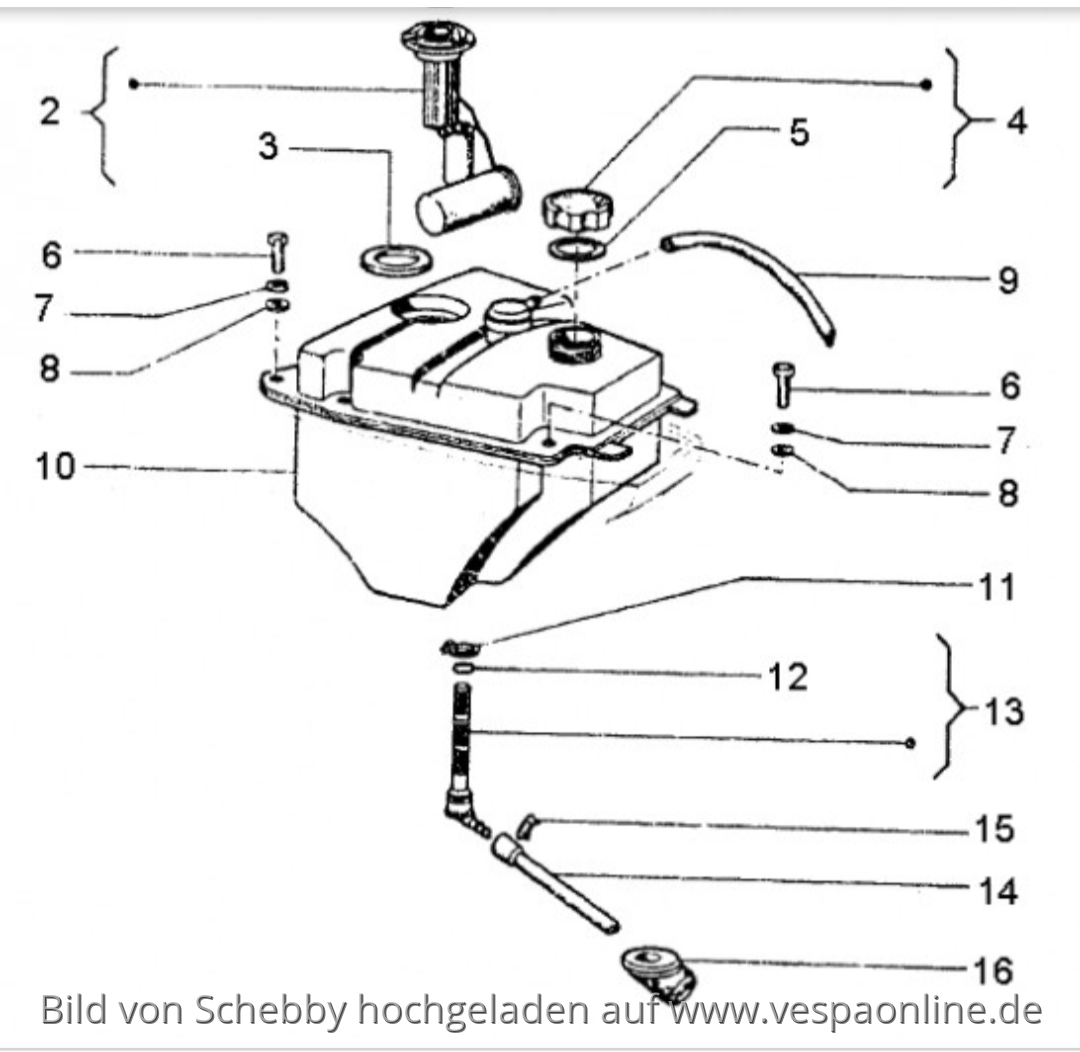 2
3
4
5
6
7
8
9
6
7
8
10
11
12
13
15
14
16
Bild von Schebby hochgeladen auf www.vespaonline.de