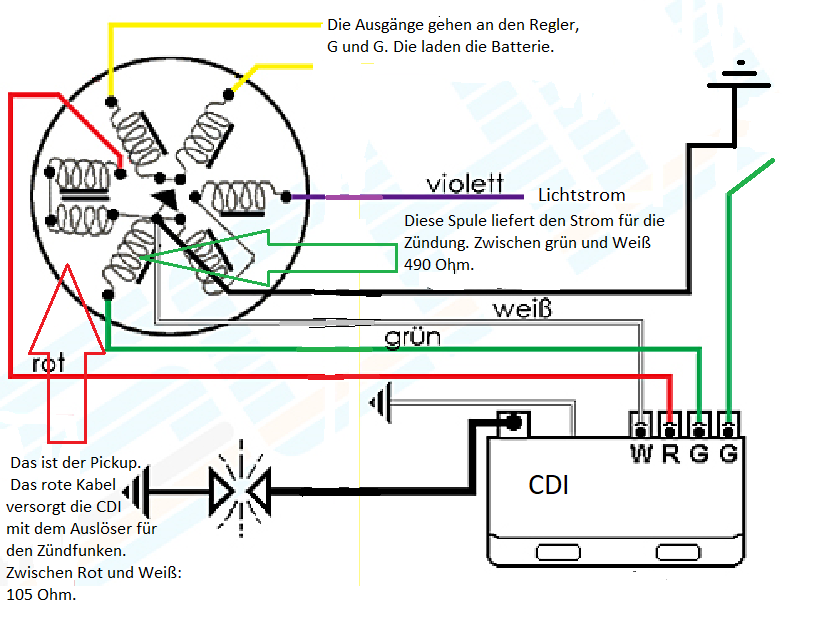 Die Ausgänge gehen an den Regler, G und G. Die laden die Batterie.

violett

Lichtstrom

Diese Spule liefert den Strom für die Zündung. Zwischen grün und Weiß 490 Ohm.

weiß

grün

rot

W R G G

CDI

Das ist der Pickup. Das rote Kabel versorgt die CDI mit dem Auslöser für den Zündfunken. Zwischen Rot und Weiß: 105 Ohm.