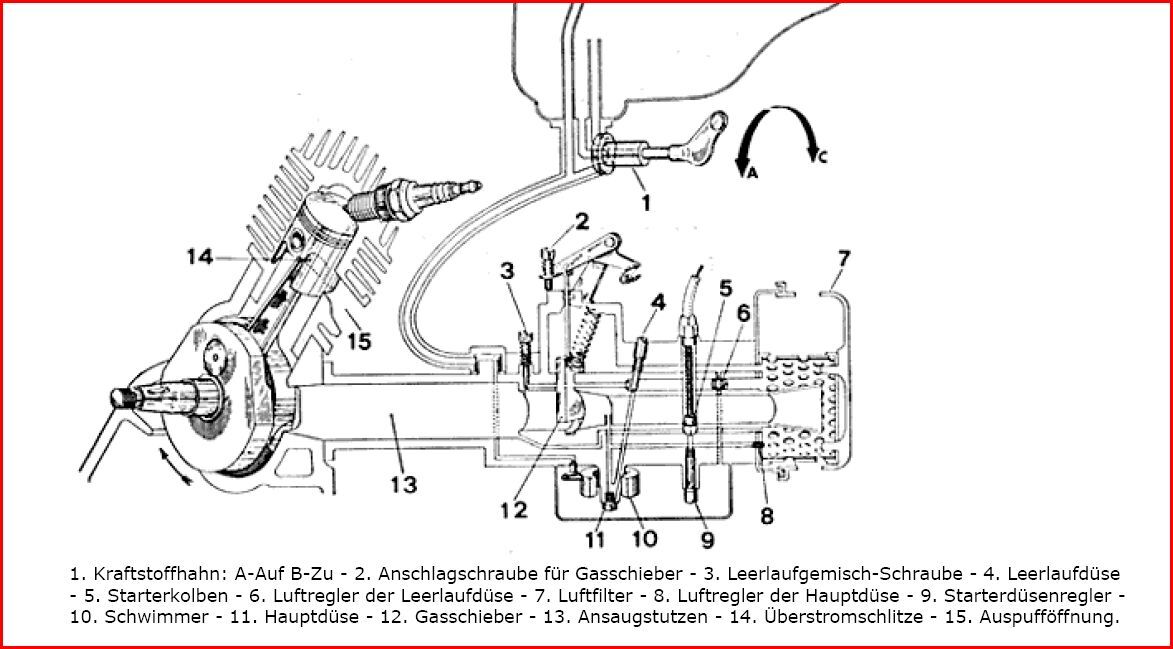 A
C
1
2
3
4
5
6
7
14
15
13
12
11
10
9
8

1. Kraftstoffhahn: A-Auf B-Zu - 2. Anschlagschraube für Gasschieber - 3. Leerlaufgemisch-Schraube - 4. Leerlaufdüse - 5. Starterkolben - 6. Luftregler der Leerlaufdüse - 7. Luftfilter - 8. Luftregler der Hauptdüse - 9. Starterdüsenregler - 10. Schwimmer - 11. Hauptdüse - 12. Gasschieber - 13. Ansaugstutzen - 14. Überstromschlitze - 15. Auspufföffnung.