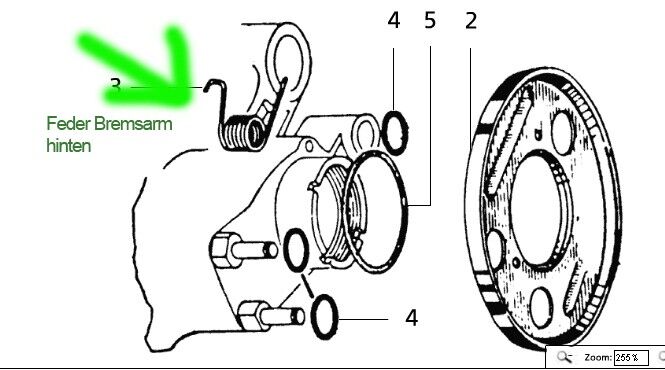 4 5 2

3

Feder Bremsarm hinten

4

Zoom: 255%