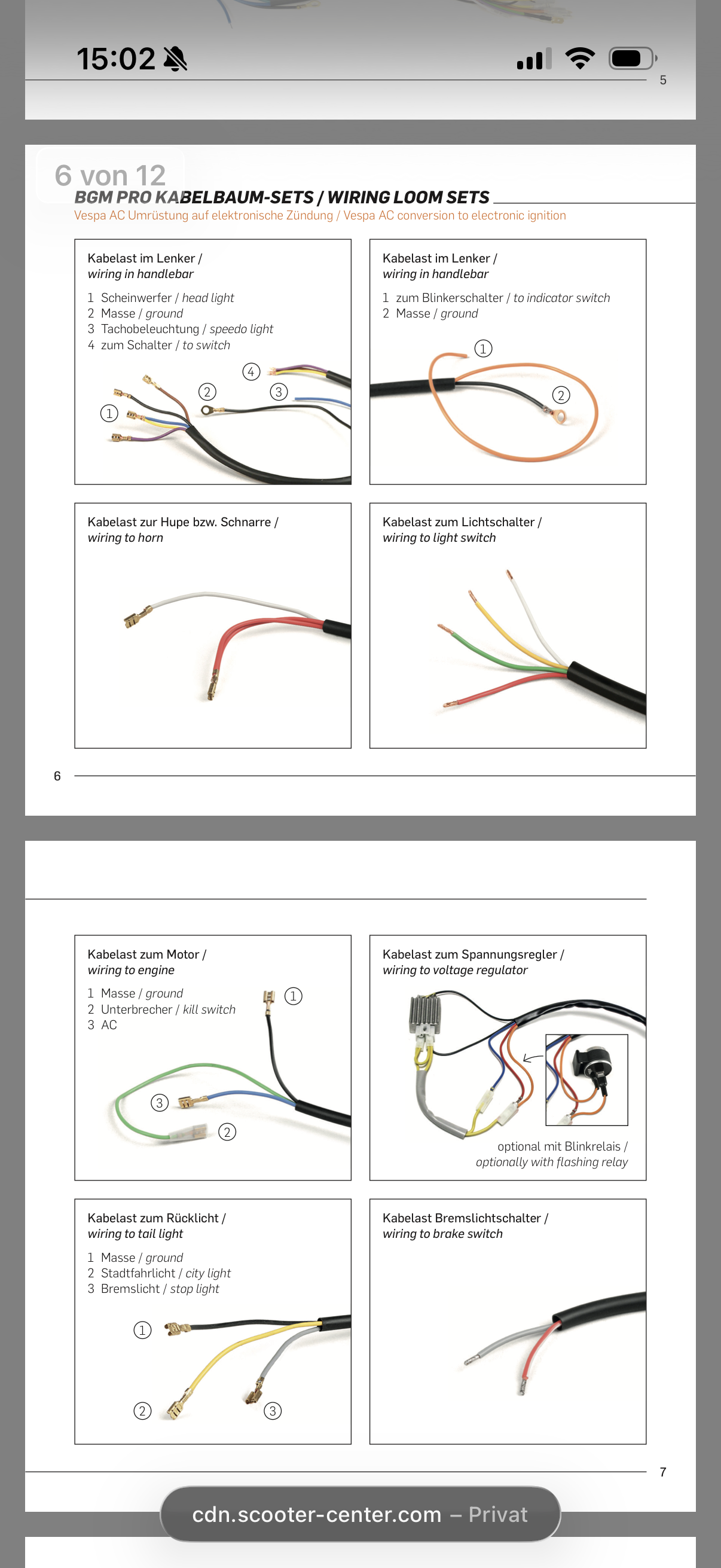 15:02

5

6 von 12

BGM PRO KABELBAUM-SETS / WIRING LOOM SETS
Vespa AC Umrüstung auf elektronische Zündung / Vespa AC conversion to electronic ignition

Kabelast im Lenker / wiring in handlebar

1 Scheinwerfer / head light
2 Masse / ground
3 Tachobeleuchtung / speedo light
4 zum Schalter / to switch

4 2 3 1

Kabelast im Lenker / wiring in handlebar

1 zum Blinkerschalter / to indicator switch
2 Masse / ground

1 2

Kabelast zur Hupe bzw. Schnarre / wiring to horn

Kabelast zum Lichtschalter / wiring to light switch

6

Kabelast zum Motor / wiring to engine

1 Masse / ground
2 Unterbrecher / kill switch
3 AC

1 3 2

Kabelast zum Spannungsregler / wiring to voltage regulator

optional mit Blinkrelais / optionally with flashing relay

Kabelast zum Rücklicht / wiring to tail light

1 Masse / ground
2 Stadtfahrlicht / city light
3 Bremslicht / stop light

1 2 3

Kabelast Bremslichtschalter / wiring to brake switch

7

cdn.scooter-center.com – Privat