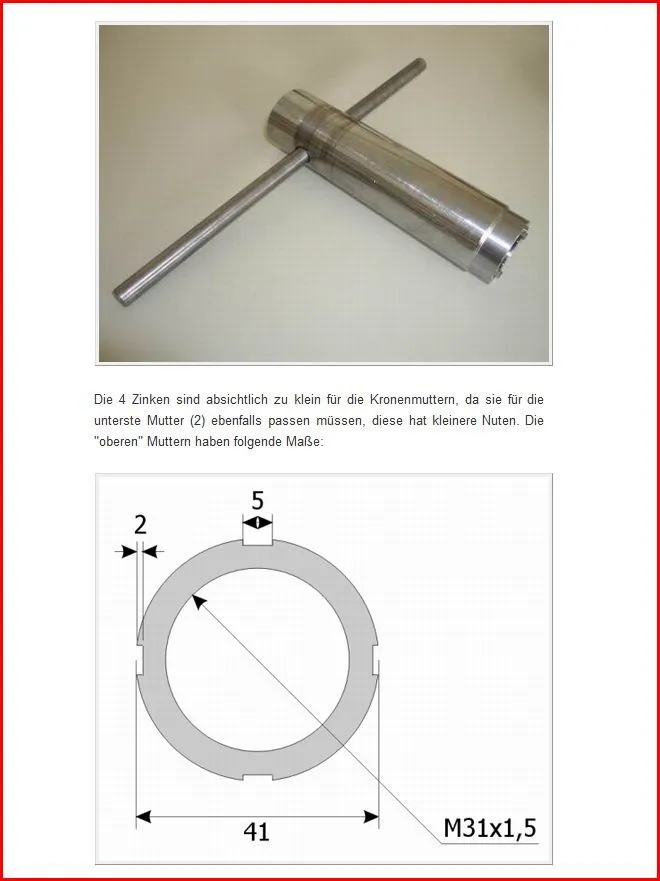 Die 4 Zinken sind absichtlich zu klein für die Kronenmuttern, da sie für die unterste Mutter (2) ebenfalls passen müssen, diese hat kleinere Nuten. Die "oberen" Muttern haben folgende Maße:

5

2

41

M31x1,5