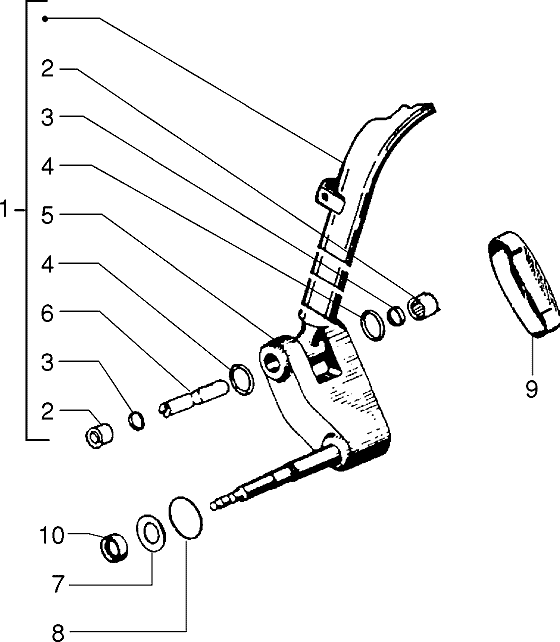 1
2
3
4
5
4
6
3
2
9
10
7
8