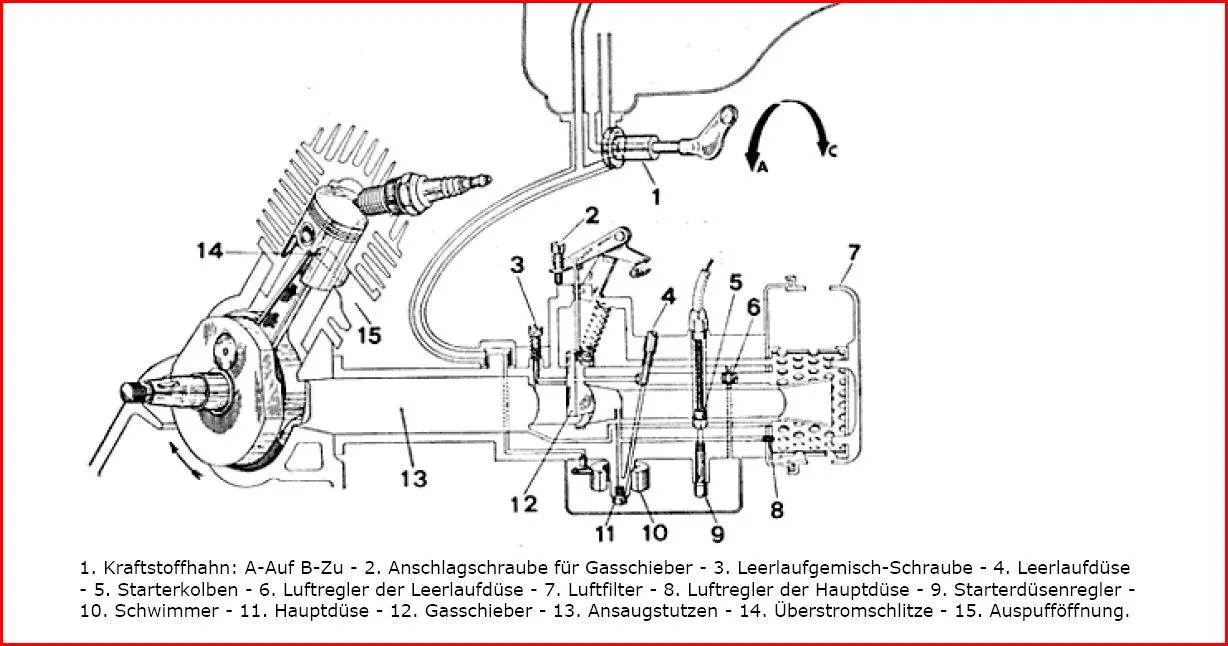 A
C
1
2
3
4
5
6
7
14
15
13
12
11
10
9
8

1. Kraftstoffhahn: A-Auf B-Zu - 2. Anschlagschraube für Gasschieber - 3. Leerlaufgemisch-Schraube - 4. Leerlaufdüse - 5. Starterkolben - 6. Luftregler der Leerlaufdüse - 7. Luftfilter - 8. Luftregler der Hauptdüse - 9. Starterdüsenregler - 10. Schwimmer - 11. Hauptdüse - 12. Gasschieber - 13. Ansaugstutzen - 14. Überstromschlitze - 15. Auspufföffnung.