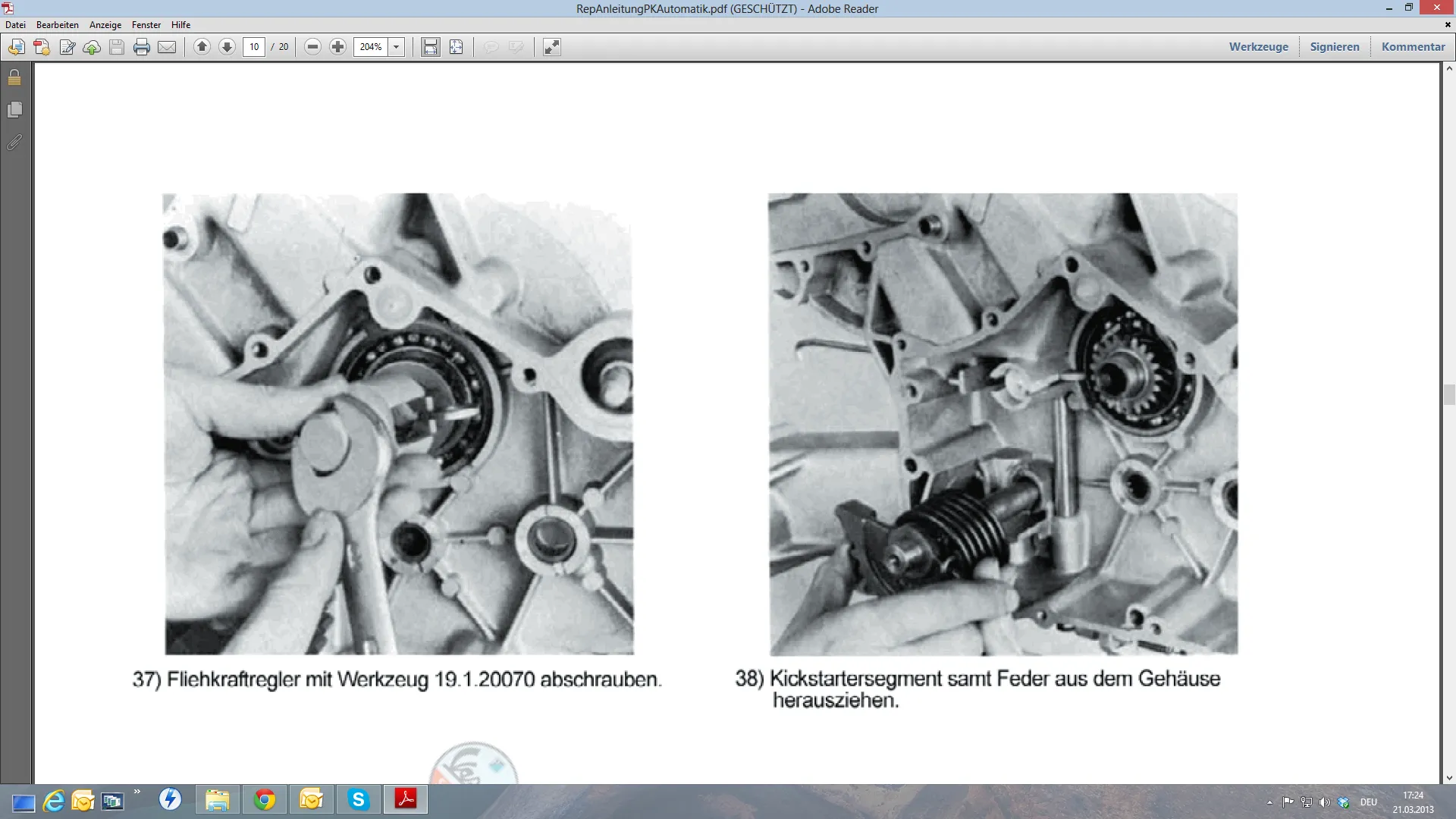 RepAnleitungPKAutomatik.pdf (GESCHÜTZT) - Adobe Reader

Datei Bearbeiten Anzeige Fenster Hilfe

10 / 20 204%

Werkzeuge Signieren Kommentar

37) Fliehkraftregler mit Werkzeug 19.1.20070 abschrauben.

38) Kickstartersegment samt Feder aus dem Gehäuse herausziehen.

DEU 17:24 21.03.2013