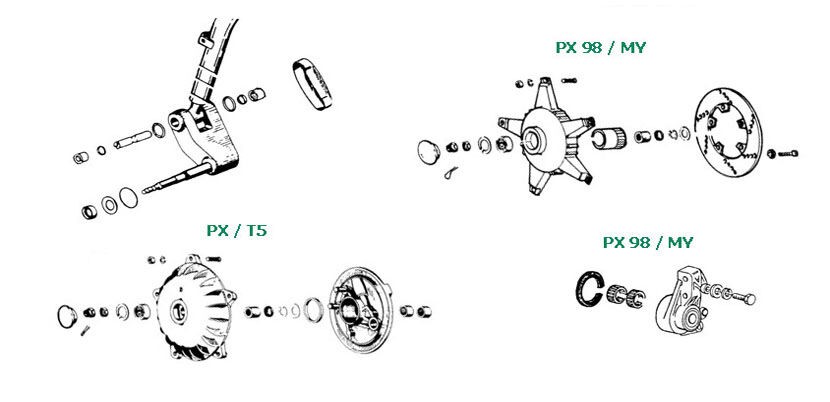 PX 98 / MY

PX / T5

PX 98 / MY