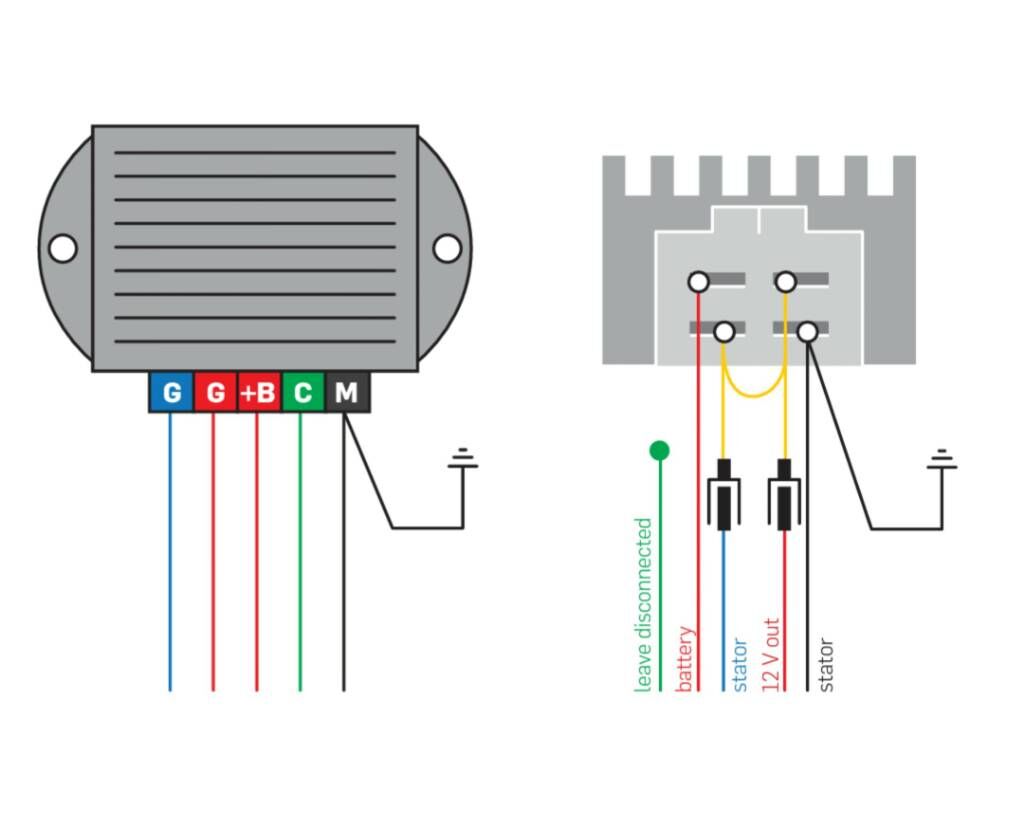 G G +B C M

leave disconnected
battery
stator
12 V out
stator