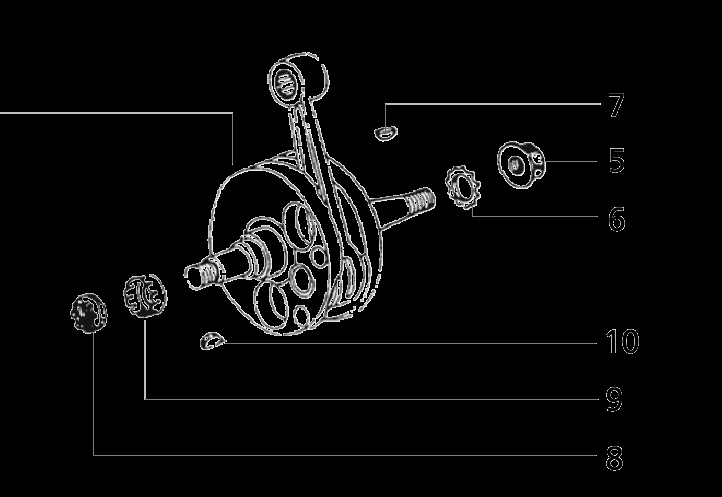 7
5
6
10
9
8