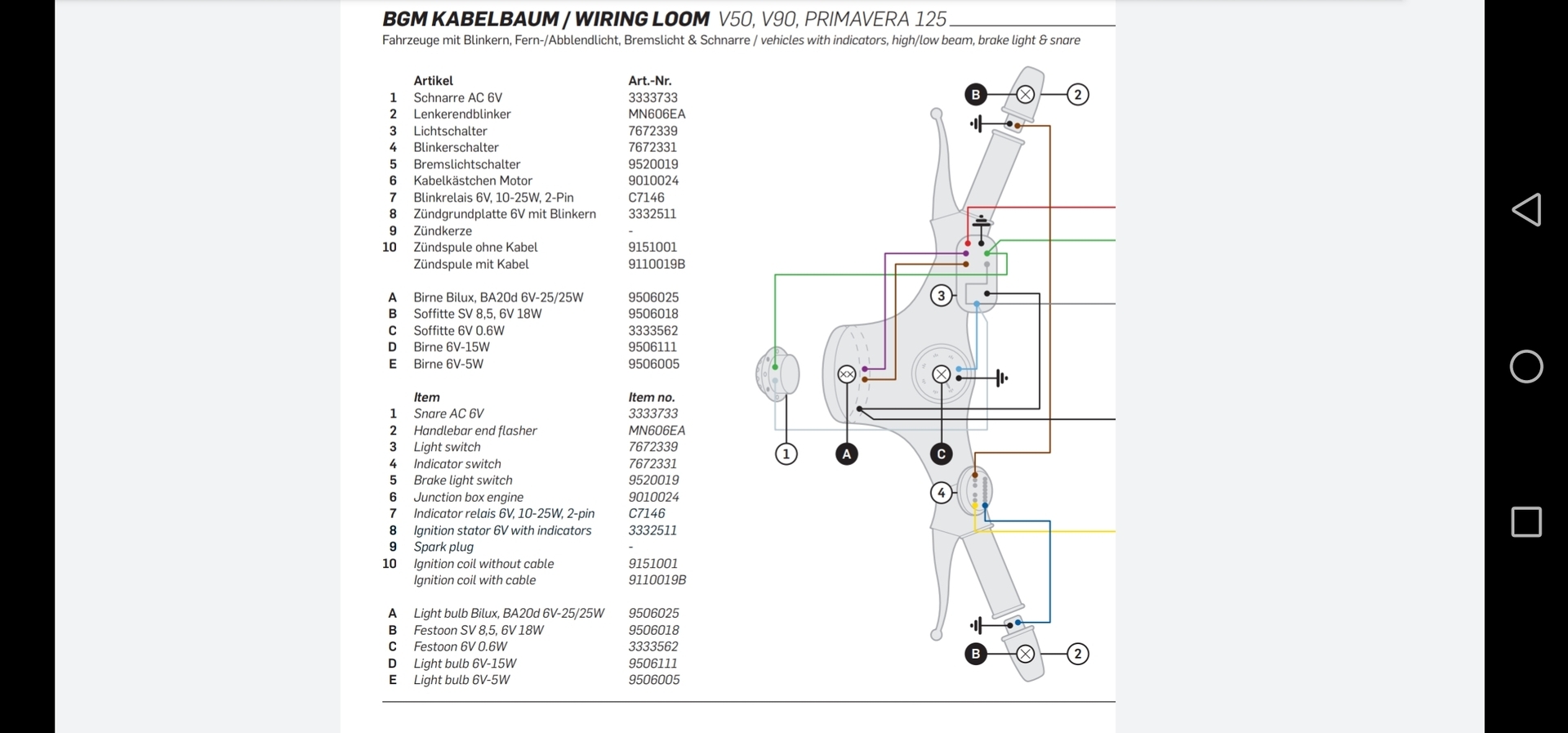 BGM KABELBAUM / WIRING LOOM V50, V90, PRIMAVERA 125

Fahrzeuge mit Blinkern, Fern-/Abblendlicht, Bremslicht & Schnarre / vehicles with indicators, high/low beam, brake light & snare

| | Artikel | Art.-Nr. |
|---|---|---|
| 1 | Schnarre AC 6V | 3333733 |
| 2 | Lenkerendblinker | MN606EA |
| 3 | Lichtschalter | 7672339 |
| 4 | Blinkerschalter | 7672331 |
| 5 | Bremslichtschalter | 9520019 |
| 6 | Kabelkästchen Motor | 9010024 |
| 7 | Blinkrelais 6V, 10-25W, 2-Pin | C7146 |
| 8 | Zündgrundplatte 6V mit Blinkern | 3332511 |
| 9 | Zündkerze | - |
| 10 | Zündspule ohne Kabel | 9151001 |
| | Zündspule mit Kabel | 9110019B |
| A | Birne Bilux, BA20d 6V-25/25W | 9506025 |
| B | Soffitte SV 8,5, 6V 18W | 9506018 |
| C | Soffitte 6V 0.6W | 3333562 |
| D | Birne 6V-15W | 9506111 |
| E | Birne 6V-5W | 9506005 |

| | Item | Item no. |
|---|---|---|
| 1 | Snare AC 6V | 3333733 |
| 2 | Handlebar end flasher | MN606EA |
| 3 | Light switch | 7672339 |
| 4 | Indicator switch | 7672331 |
| 5 | Brake light switch | 9520019 |
| 6 | Junction box engine | 9010024 |
| 7 | Indicator relais 6V, 10-25W, 2-pin | C7146 |
| 8 | Ignition stator 6V with indicators | 3332511 |
| 9 | Spark plug | - |
| 10 | Ignition coil without cable | 9151001 |
| | Ignition coil with cable | 9110019B |
| A | Light bulb Bilux, BA20d 6V-25/25W | 9506025 |
| B | Festoon SV 8,5, 6V 18W | 9506018 |
| C | Festoon 6V 0.6W | 3333562 |
| D | Light bulb 6V-15W | 9506111 |
| E | Light bulb 6V-5W | 9506005 |

B 2 3 1 A C 4 B 2